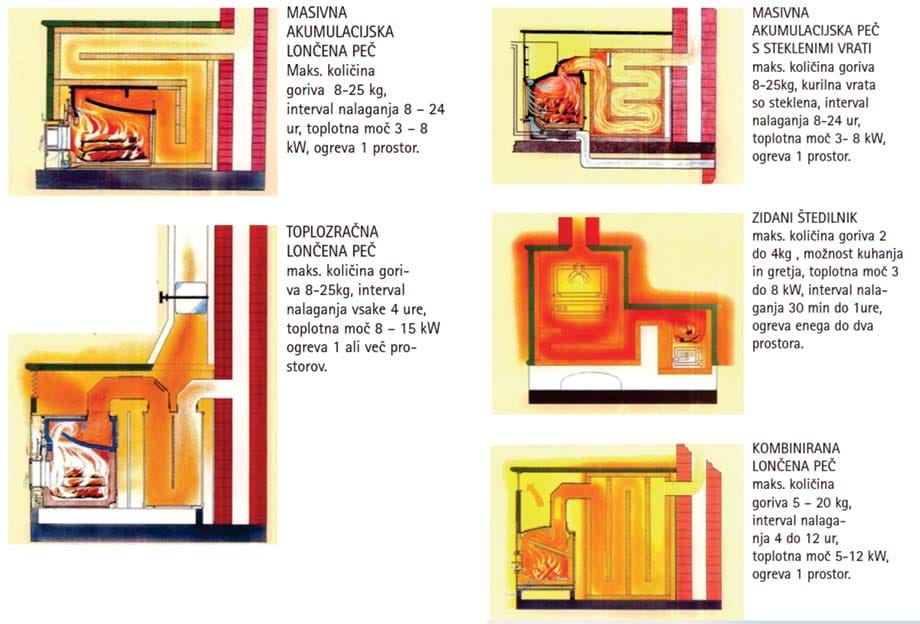 MASIVNA AKUMULACIJSKA LONČENA PEČ
Maks. količina goriva 8-25 kg, interval nalaganja 8 – 24 ur, toplotna moč 3 – 8 kW, ogreva 1 prostor.

TOPLOZRAČNA LONČENA PEČ
maks. količina goriva 8-25kg, interval nalaganja vsake 4 ure, toplotna moč 8 – 15 kW ogreva 1 ali več prostorov.

MASIVNA AKUMULACIJSKA PEČ S STEKLENIMI VRATI
maks. količina goriva 8-25kg, kurilna vrata so steklena, interval nalaganja 8-24 ur, toplotna moč 3- 8 kW, ogreva 1 prostor.

ZIDANI ŠTEDILNIK
maks. količina goriva 2 do 4kg , možnost kuhanja in gretja, toplotna moč 3 do 8 kW, interval nalaganja 30 min do 1ure, ogreva enega do dva prostora.

KOMBINIRANA LONČENA PEČ
maks. količina goriva 5 – 20 kg, interval nalaganja 4 do 12 ur, toplotna moč 5-12 kW, ogreva 1 prostor.