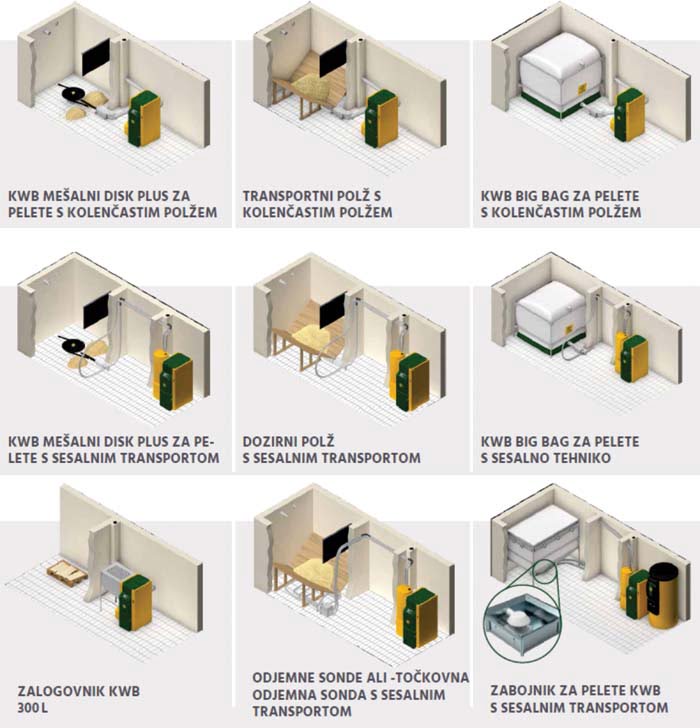 KWB MEŠALNI DISK PLUS ZA PELETE S KOLENČASTIM POLŽEM

TRANSPORTNI POLŽ S KOLENČASTIM POLŽEM

KWB BIG BAG ZA PELETE S KOLENČASTIM POLŽEM

KWB MEŠALNI DISK PLUS ZA PELETE S SESALNIM TRANSPORTOM

DOZIRNI POLŽ S SESALNIM TRANSPORTOM

KWB BIG BAG ZA PELETE S SESALNO TEHNIKO

ZALOGOVNIK KWB 300 L

ODJEMNE SONDE ALI -TOČKOVNA ODJEMNA SONDA S SESALNIM TRANSPORTOM

ZABOJNIK ZA PELETE KWB S SESALNIM TRANSPORTOM